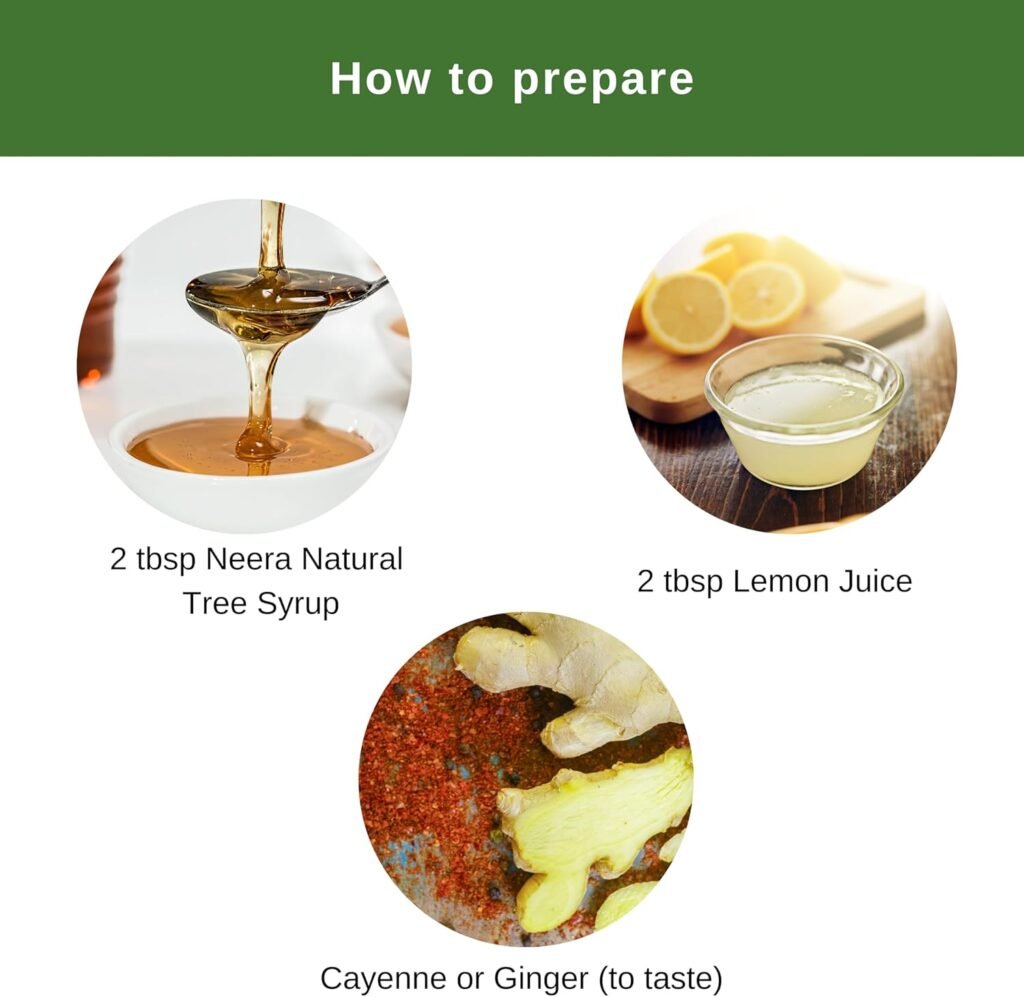 How to prepare

2 tbsp Neera Natural Tree Syrup

2 tbsp Lemon Juice

Cayenne or Ginger (to taste)